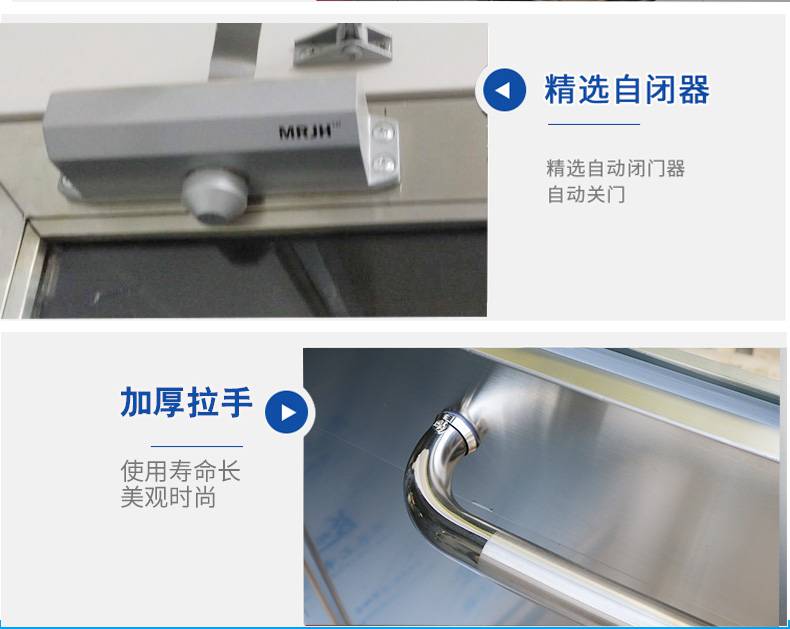 MRJH

精选自闭器

精选自动闭门器
自动关门

加厚拉手

使用寿命长
美观时尚